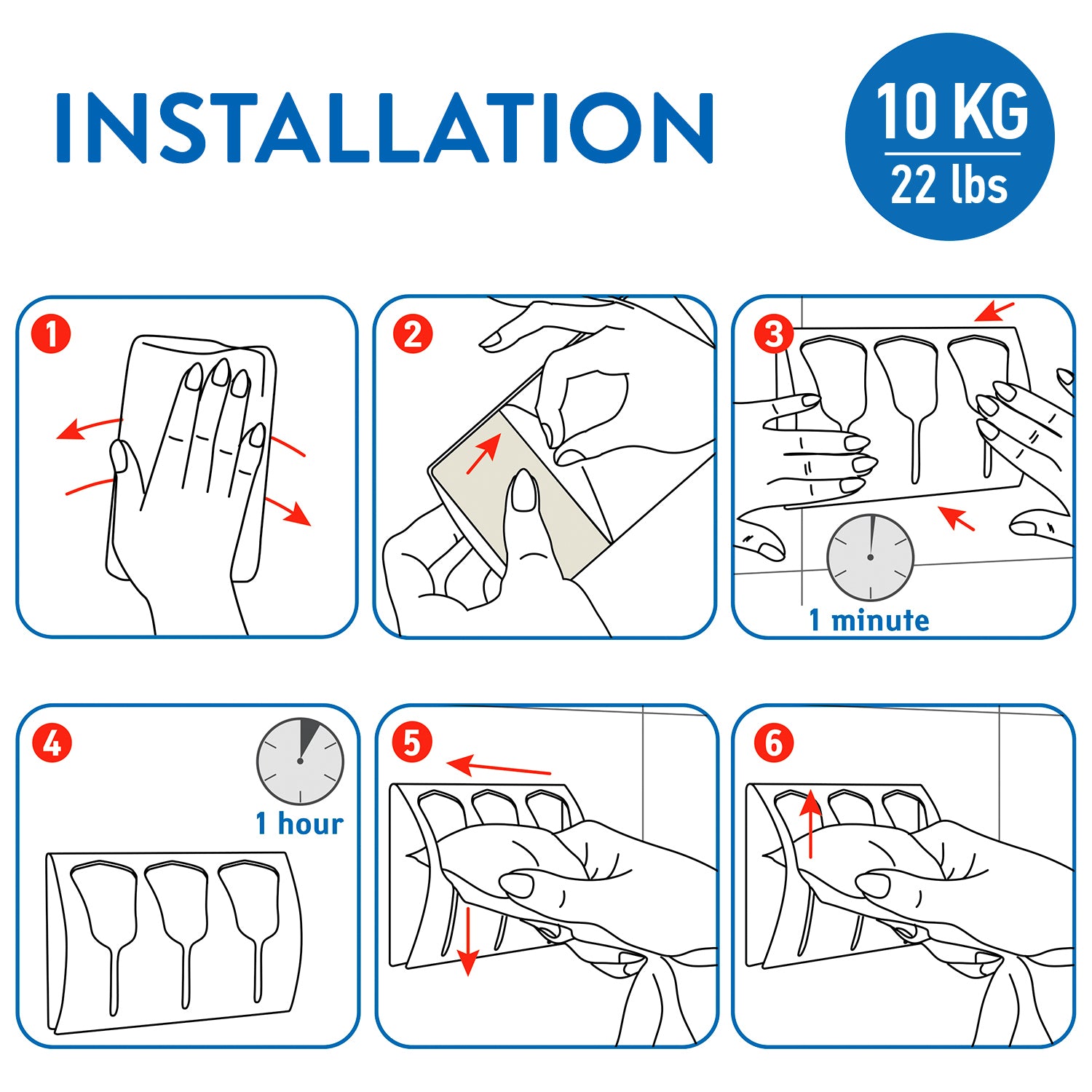 INSTALLATION

10 KG
22 lbs

1

2

3

1 minute

4

1 hour

5

6