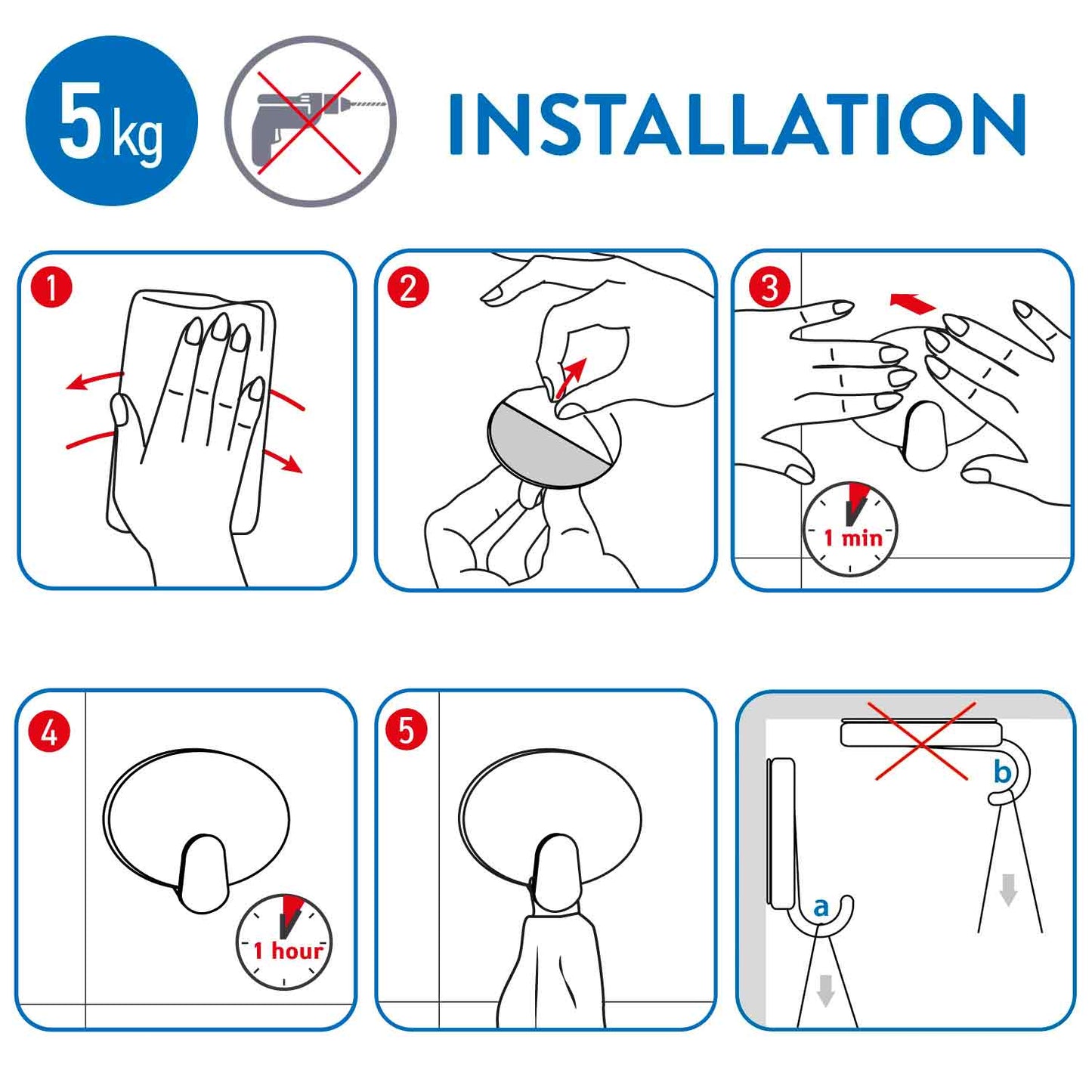 5 kg

INSTALLATION

1

2

3

1 min

4

1 hour

5

b

a